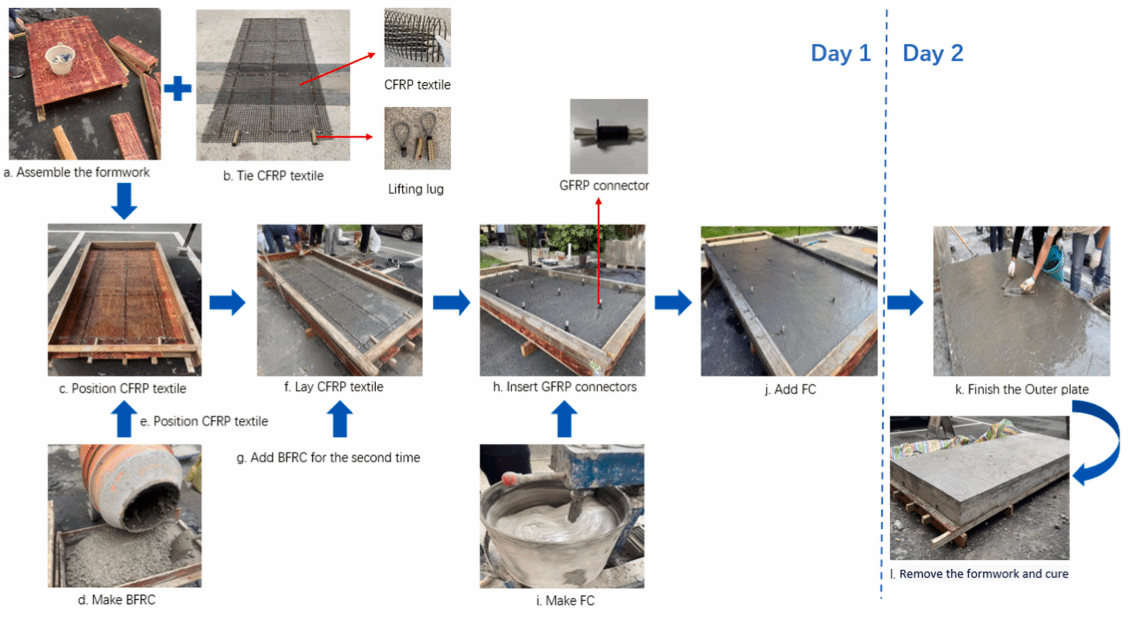 Day 1

Day 2

a. Assemble the formwork

b. Tie CFRP textile

CFRP textile

Lifting lug

GFRP connector

c. Position CFRP textile

f. Lay CFRP textile

h. Insert GFRP connectors

j. Add FC

k. Finish the Outer plate

e. Position CFRP textile

g. Add BFRC for the second time

d. Make BFRC

i. Make FC

l. Remove the formwork and cure